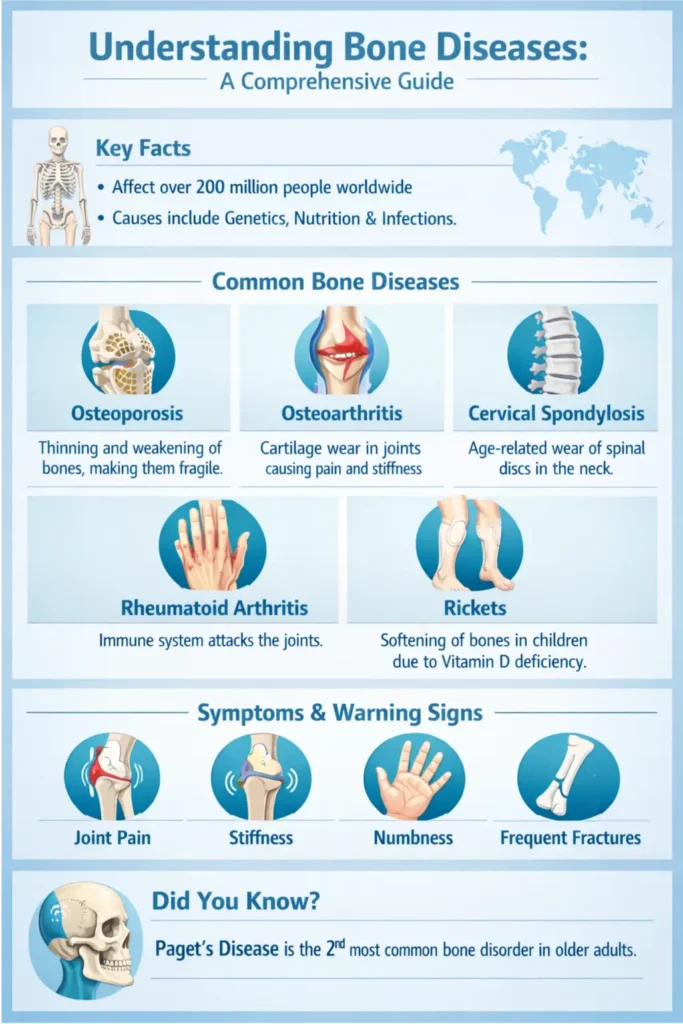 Understanding Bone Diseases:
A Comprehensive Guide

Key Facts
• Affect over 200 million people worldwide
• Causes include Genetics, Nutrition & Infections.

Common Bone Diseases

Osteoporosis
Thinning and weakening of bones, making them fragile.

Osteoarthritis
Cartilage wear in joints causing pain and stiffness

Cervical Spondylosis
Age-related wear of spinal discs in the neck.

Rheumatoid Arthritis
Immune system attacks the joints.

Rickets
Softening of bones in children due to Vitamin D deficiency.

Symptoms & Warning Signs

Joint Pain
Stiffness
Numbness
Frequent Fractures

Did You Know?
Paget's Disease is the 2$^{nd}$ most common bone disorder in older adults.